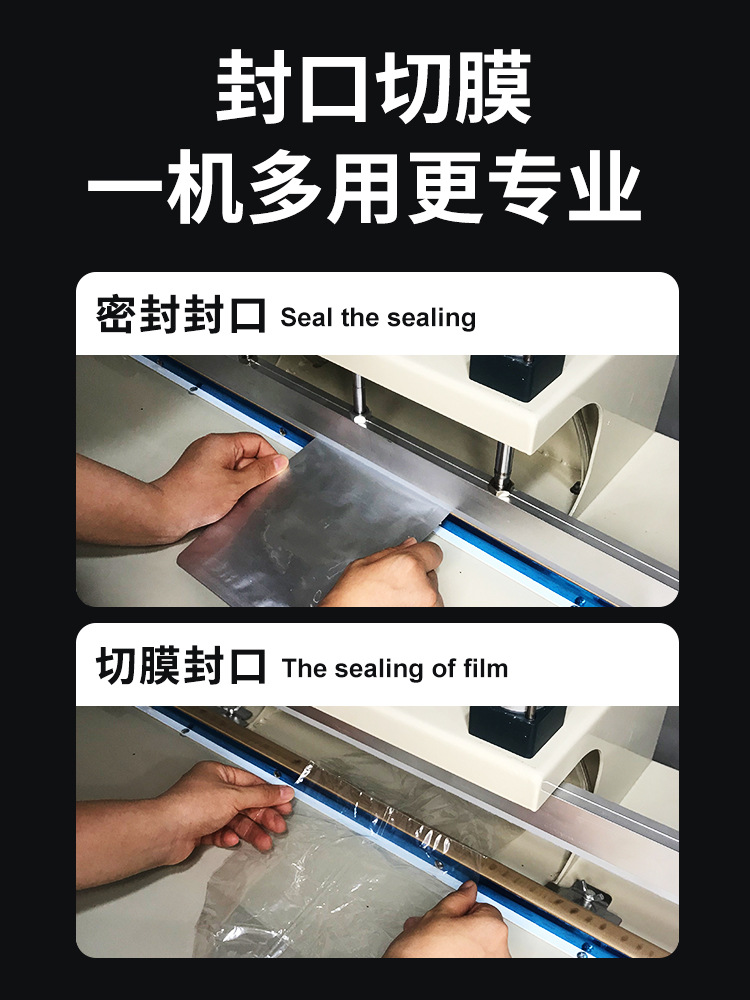 封口切膜
一机多用更专业

密封封口 Seal the sealing

切膜封口 The sealing of film